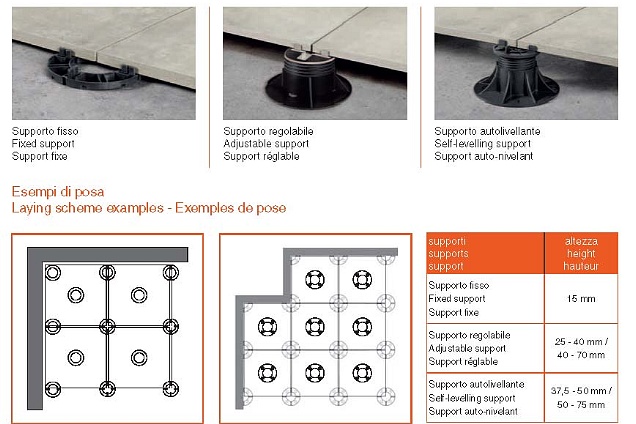 Supporto fisso
Fixed support
Support fixe

Supporto regolabile
Adjustable support
Support réglable

Supporto autolivellante
Self-levelling support
Support auto-nivelant

Esempi di posa
Laying scheme examples - Exemples de pose

| supporti supports support | altezza height hauteur |
|---|---|
| Supporto fisso Fixed support Support fixe | 15 mm |
| Supporto regolabile Adjustable support Support réglable | 25 - 40 mm / 40 - 70 mm |
| Supporto autolivellante Self-levelling support Support auto-nivelant | 37,5 - 50 mm / 50 - 75 mm |