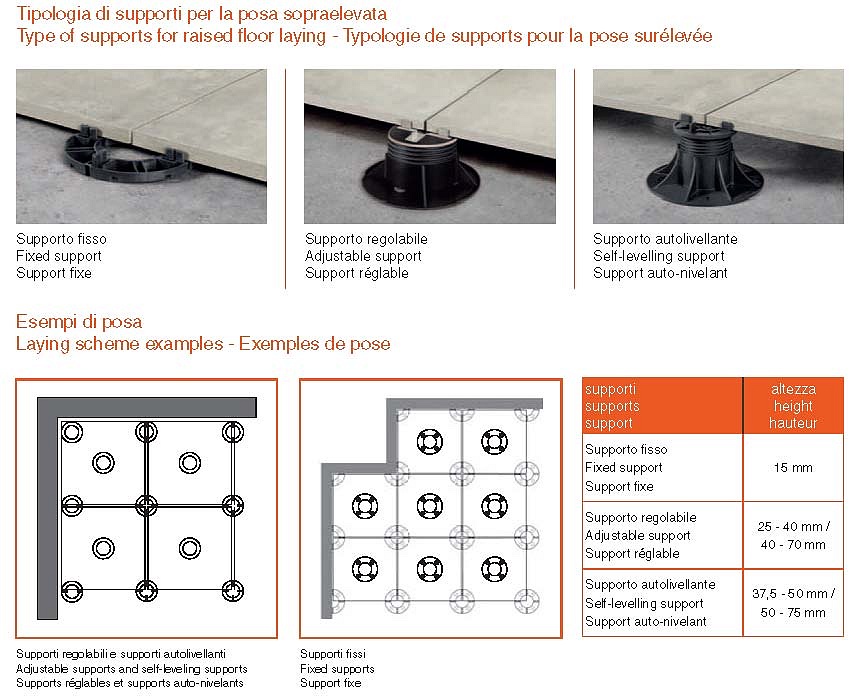 Tipologia di supporti per la posa sopraelevata
Type of supports for raised floor laying - Typologie de supports pour la pose surélevée

Supporto fisso
Fixed support
Support fixe

Supporto regolabile
Adjustable support
Support réglable

Supporto autolivellante
Self-levelling support
Support auto-nivelant

Esempi di posa
Laying scheme examples - Exemples de pose

Supporti regolabili e supporti autolivellanti
Adjustable supports and self-leveling supports
Supports réglables et supports auto-nivelants

Supporti fissi
Fixed supports
Support fixe

| supporti supports support | altezza height hauteur |
|---|---|
| Supporto fisso Fixed support Support fixe | 15 mm |
| Supporto regolabile Adjustable support Support réglable | 25 - 40 mm / 40 - 70 mm |
| Supporto autolivellante Self-levelling support Support auto-nivelant | 37,5 - 50 mm / 50 - 75 mm |